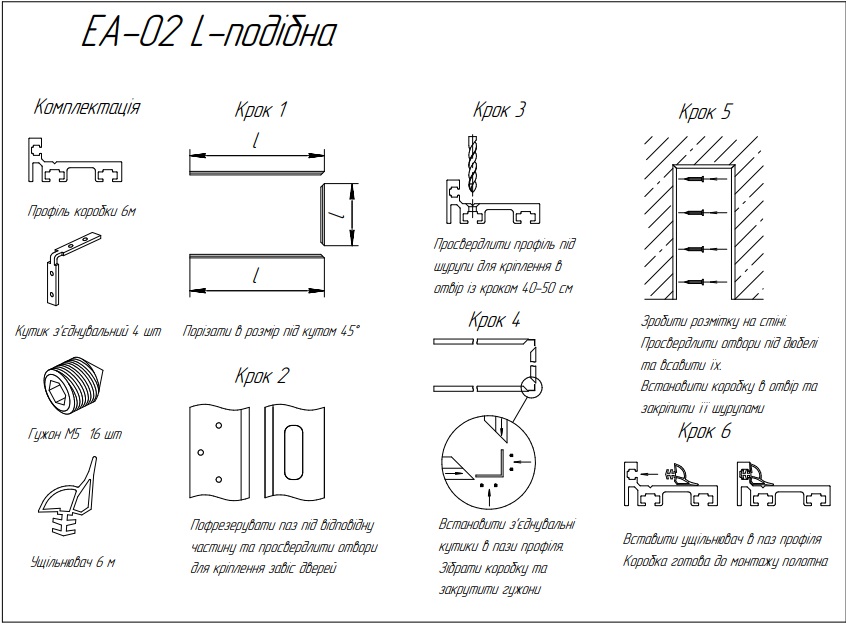 EA-02 L-подібна

Комплектація

Профіль коробки 6м

Кутик з'єднувальний 4 шт

Гужон М5 16 шт

Ущільнювач 6 м

Крок 1

l

l

l

Порізати в розмір під кутом 45°

Крок 2

Пофрезерувати паз під відповідну частину та просвердлити отвори для кріплення завіс дверей

Крок 3

Просвердлити профіль під шурупи для кріплення в отвір із кроком 40-50 см

Крок 4

Встановити з'єднувальні кутики в пази профіля. Зібрати коробку та закрутити гужони

Крок 5

Зробити розмітку на стіні. Просвердлити отвори під дюбелі та вставити їх. Встановити коробку в отвір та закріпити її шурупами

Крок 6

Вставити ущільнювач в паз профіля Коробка готова до монтажу полотна